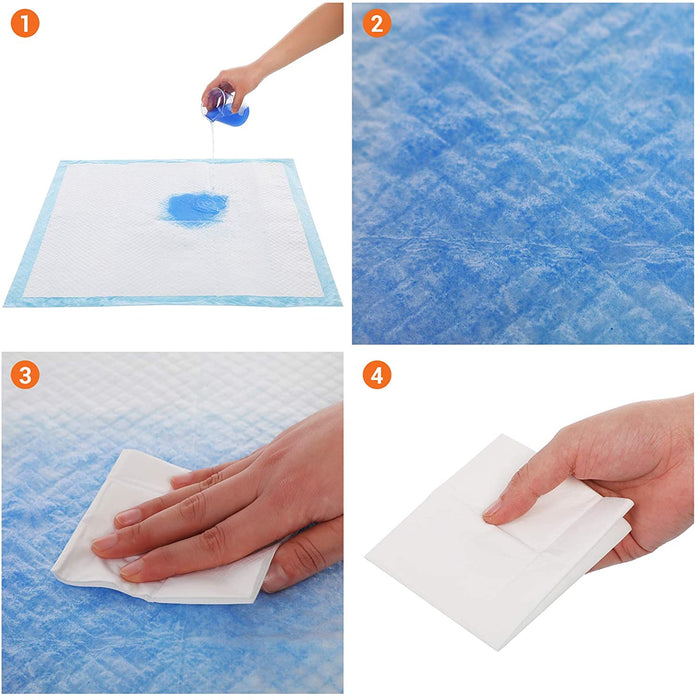 1

2

3

4