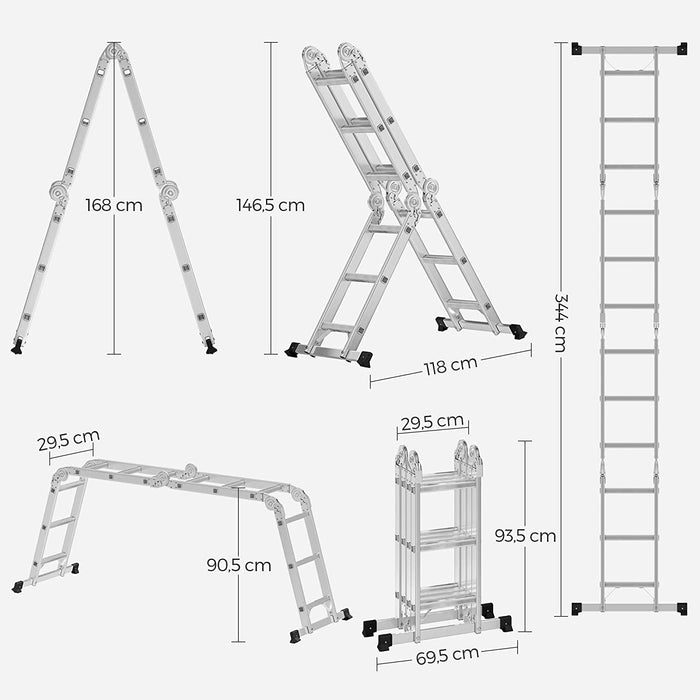 168 cm

146,5 cm

118 cm

344 cm

29,5 cm

90,5 cm

29,5 cm

93,5 cm

69,5 cm