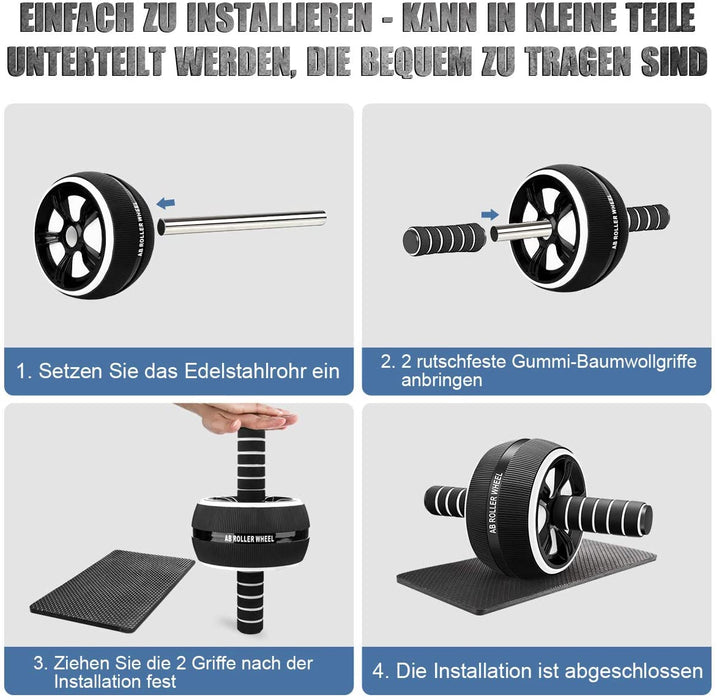 EINFACH ZU INSTALLIEREN - KANN IN KLEINE TEILE UNTERTEILT WERDEN, DIE BEQUEM ZU TRAGEN SIND

AB ROLLER WHEEL

1. Setzen Sie das Edelstahlrohr ein

AB ROLLER WHEEL

2. 2 rutschfeste Gummi-Baumwollgriffe anbringen

AB ROLLER WHEEL

3. Ziehen Sie die 2 Griffe nach der Installation fest

AB ROLLER WHEEL

4. Die Installation ist abgeschlossen