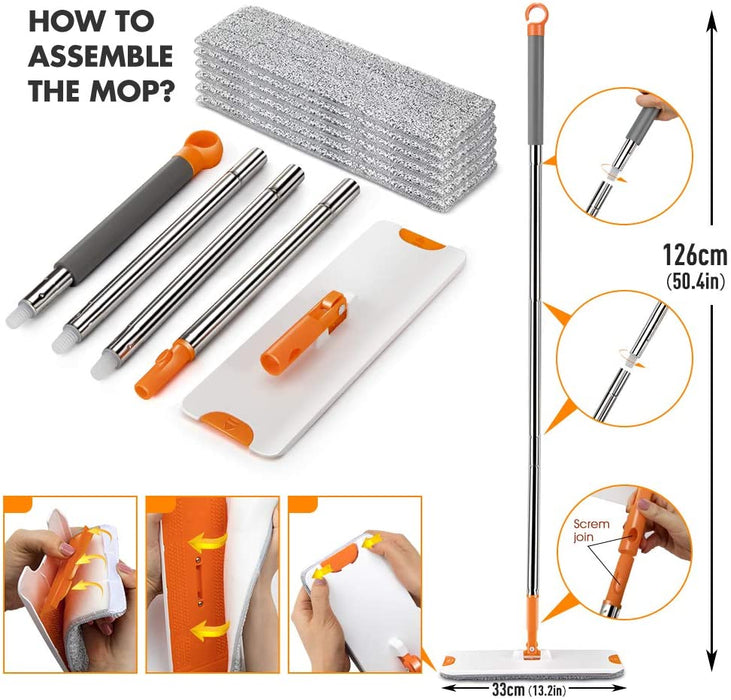 HOW TO ASSEMBLE THE MOP?

126cm
(50.4in)

Screm join

33cm (13.2in)