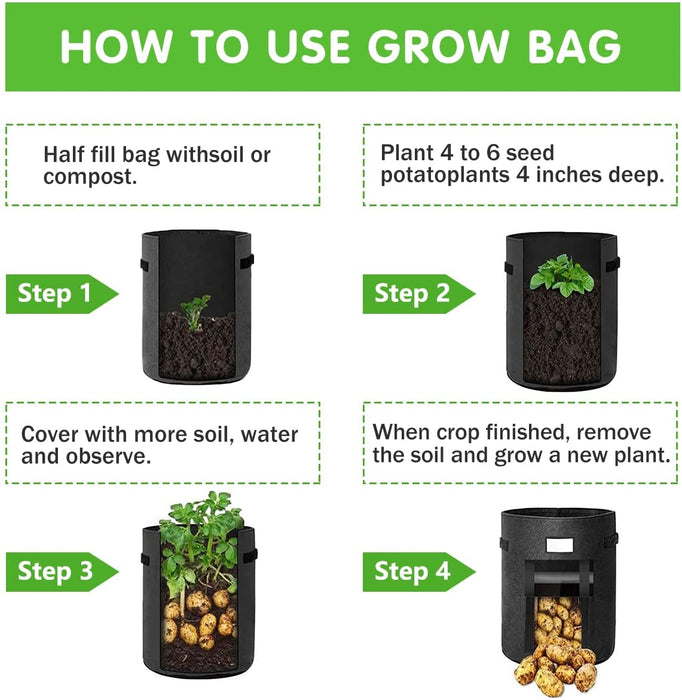 HOW TO USE GROW BAG

Half fill bag withsoil or compost.

Step 1

Plant 4 to 6 seed potatoplants 4 inches deep.

Step 2

Cover with more soil, water and observe.

Step 3

When crop finished, remove the soil and grow a new plant.

Step 4