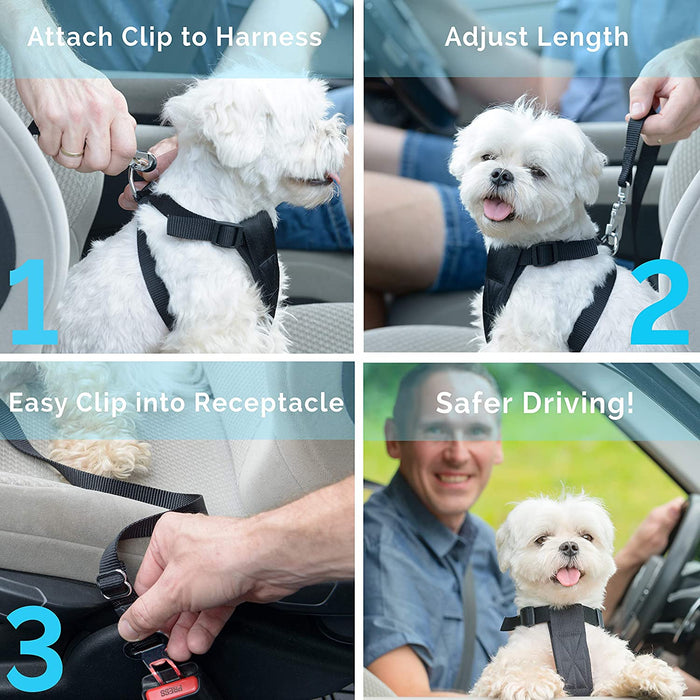 Attach Clip to Harness

1

Adjust Length

2

Easy Clip into Receptacle

3

PRESS

Safer Driving!