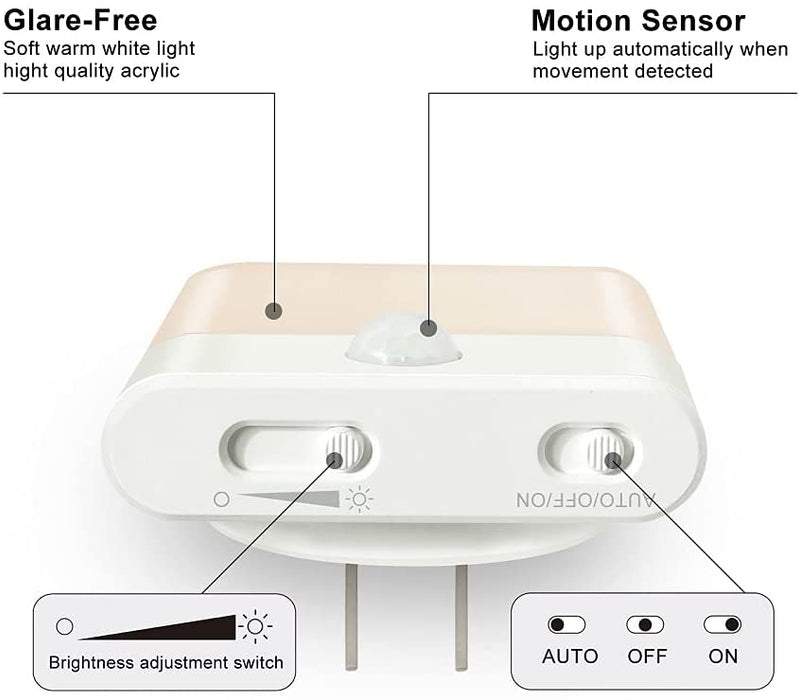 Glare-Free
Soft warm white light hight quality acrylic

Motion Sensor
Light up automatically when movement detected

AUTO/OFF/ON

Brightness adjustment switch

AUTO OFF ON