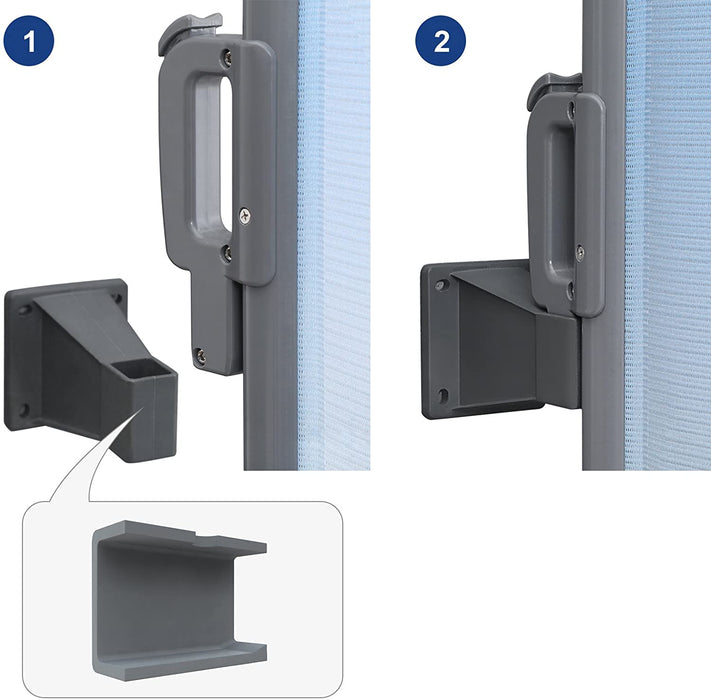 1

2