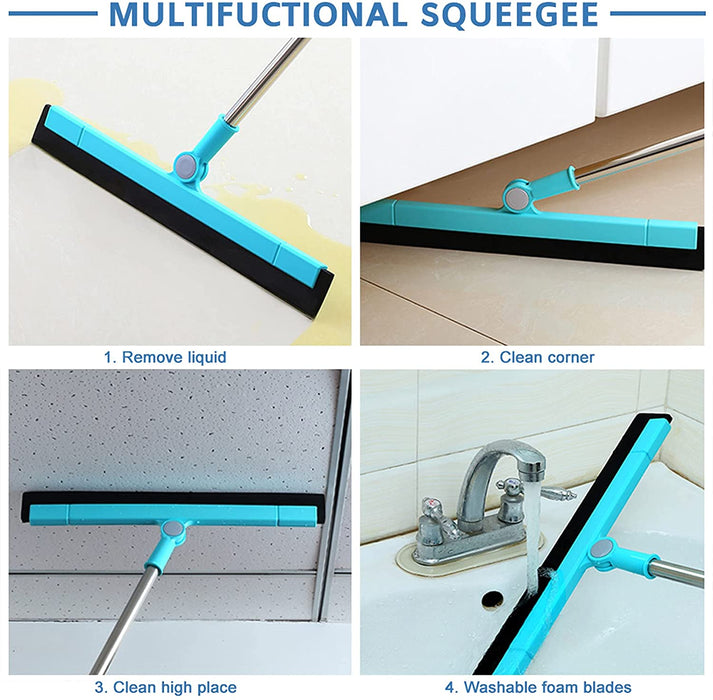 MULTIFUCTIONAL SQUEEGEE

1. Remove liquid

2. Clean corner

3. Clean high place

4. Washable foam blades