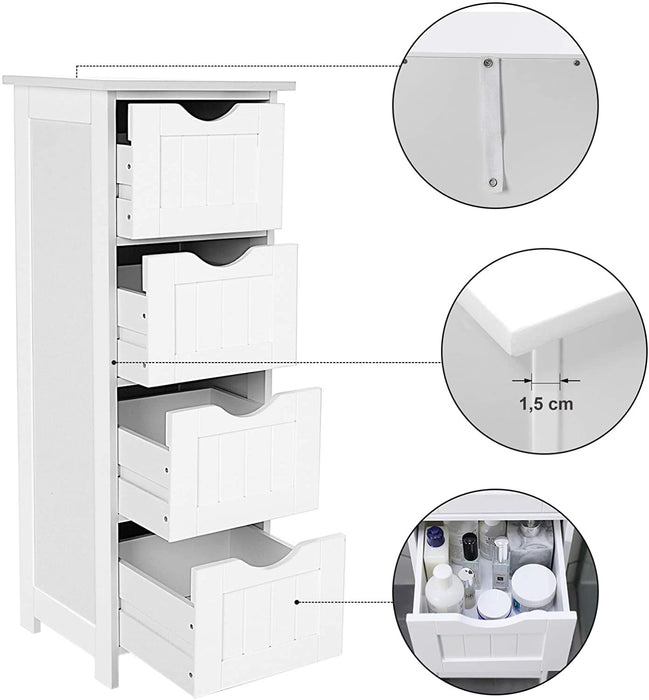 1,5 cm