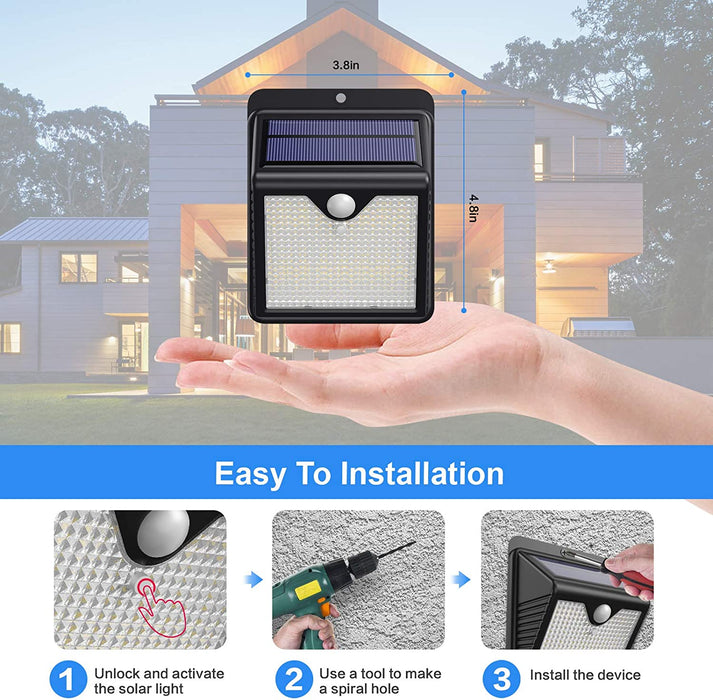 3.8in

4.8in

Easy To Installation

1 Unlock and activate the solar light

2 Use a tool to make a spiral hole

3 Install the device