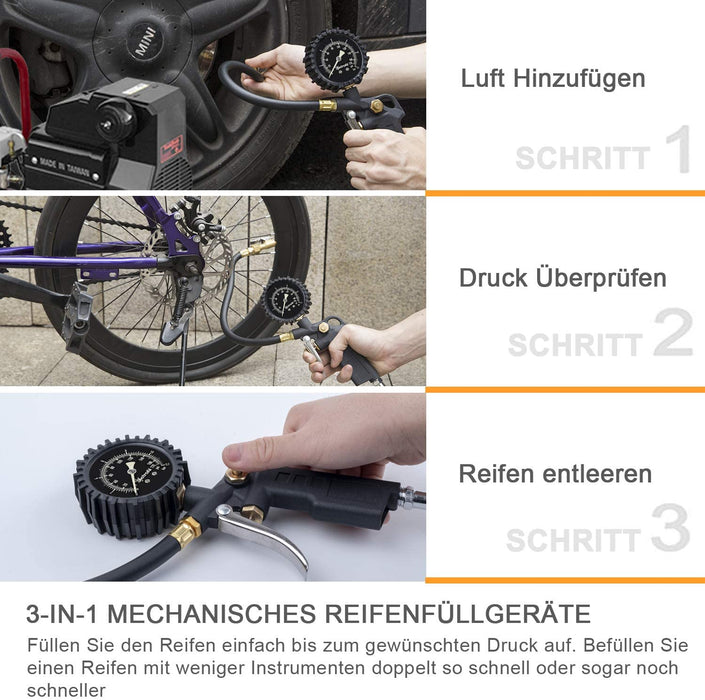 MINI

MADE IN TAIWAN

Luft Hinzufügen

SCHRITT 1

Druck Überprüfen

SCHRITT 2

Reifen entleeren

SCHRITT 3

3-IN-1 MECHANISCHES REIFENFÜLLGERÄTE

Füllen Sie den Reifen einfach bis zum gewünschten Druck auf. Befüllen Sie einen Reifen mit weniger Instrumenten doppelt so schnell oder sogar noch schneller