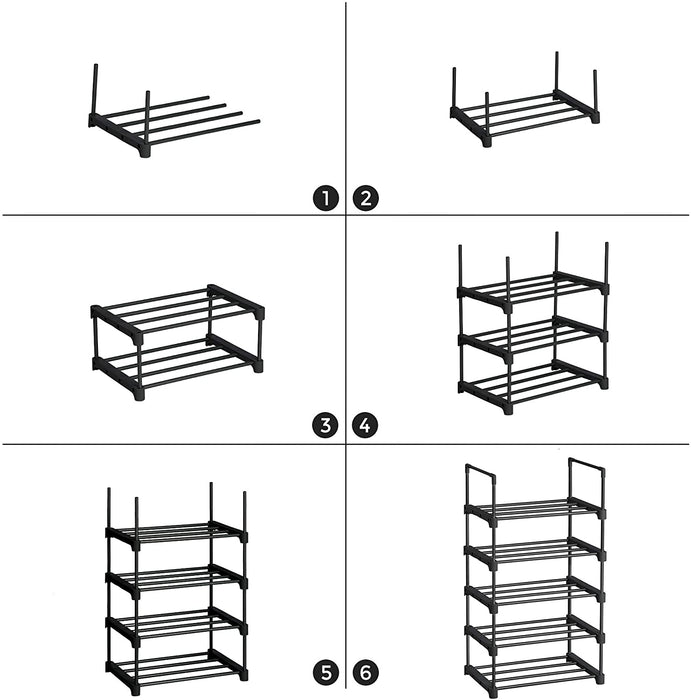 1
2
3
4
5
6