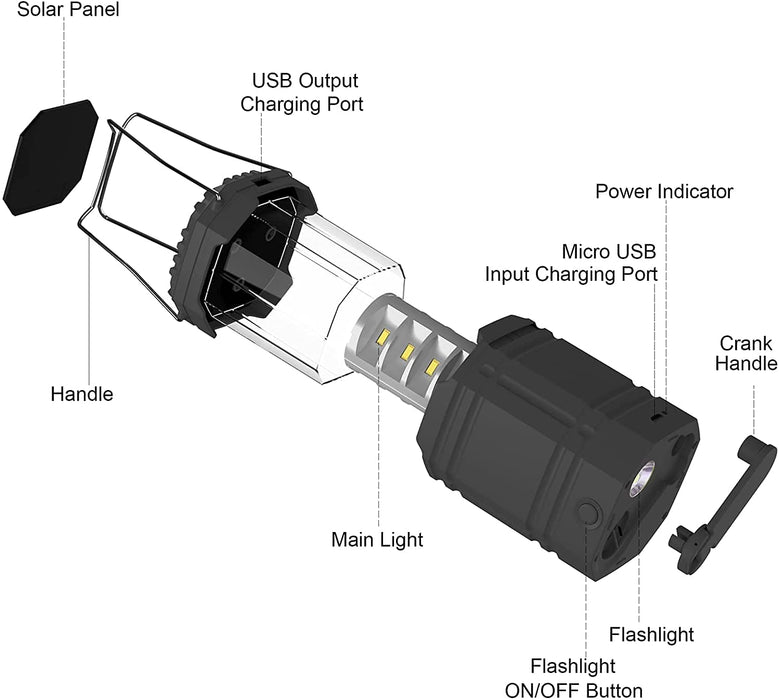 Solar Panel

USB Output Charging Port

Power Indicator

Micro USB Input Charging Port

Crank Handle

Handle

Main Light

Flashlight

Flashlight ON/OFF Button