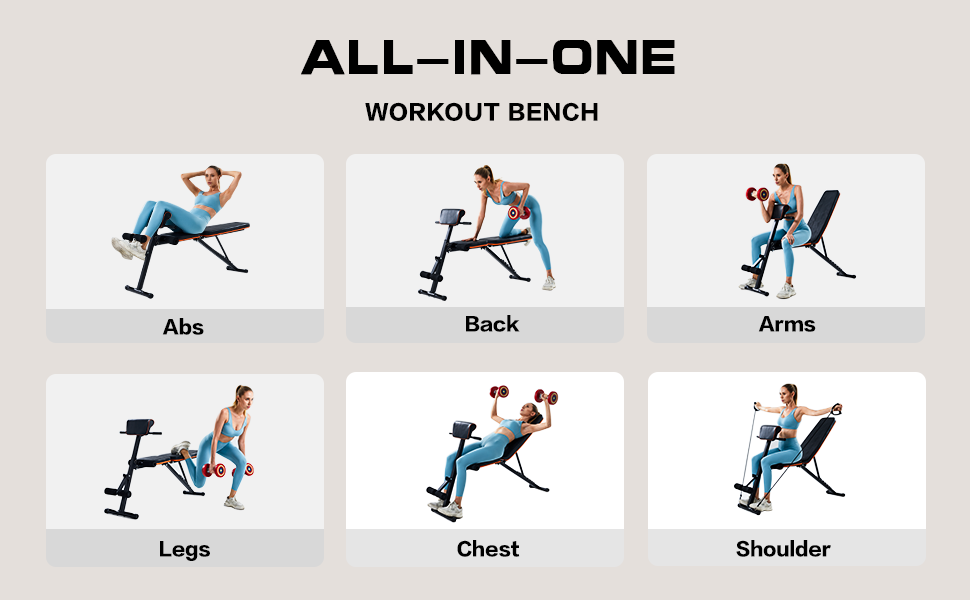 ALL–IN–ONE

WORKOUT BENCH

Abs

Back

Arms

Legs

Chest

Shoulder