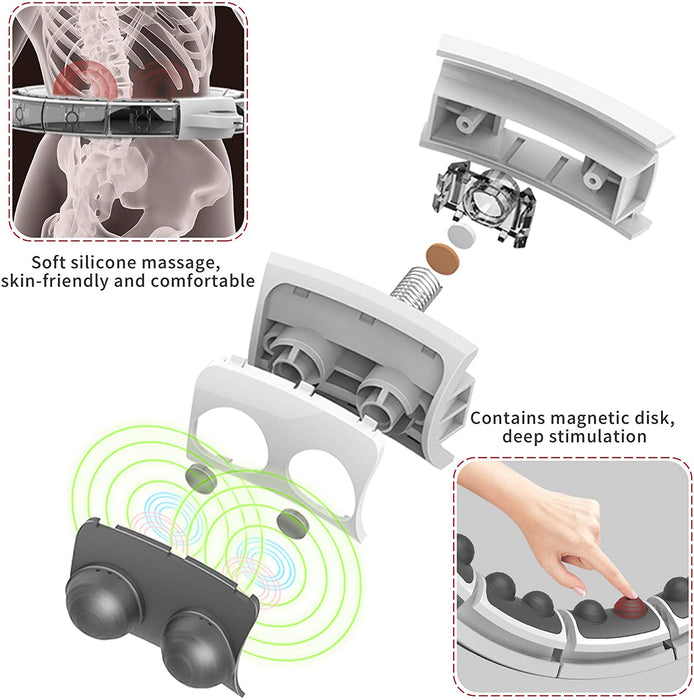 Soft silicone massage, skin-friendly and comfortable

Contains magnetic disk, deep stimulation