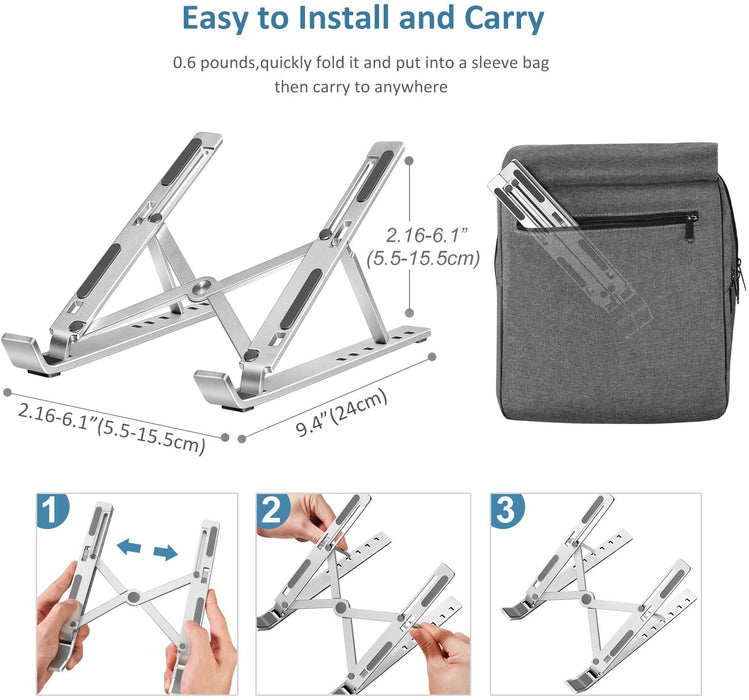 Easy to Install and Carry

0.6 pounds,quickly fold it and put into a sleeve bag then carry to anywhere

2.16-6.1"
(5.5-15.5cm)

2.16-6.1"(5.5-15.5cm)

9.4"(24cm)

1

2

3