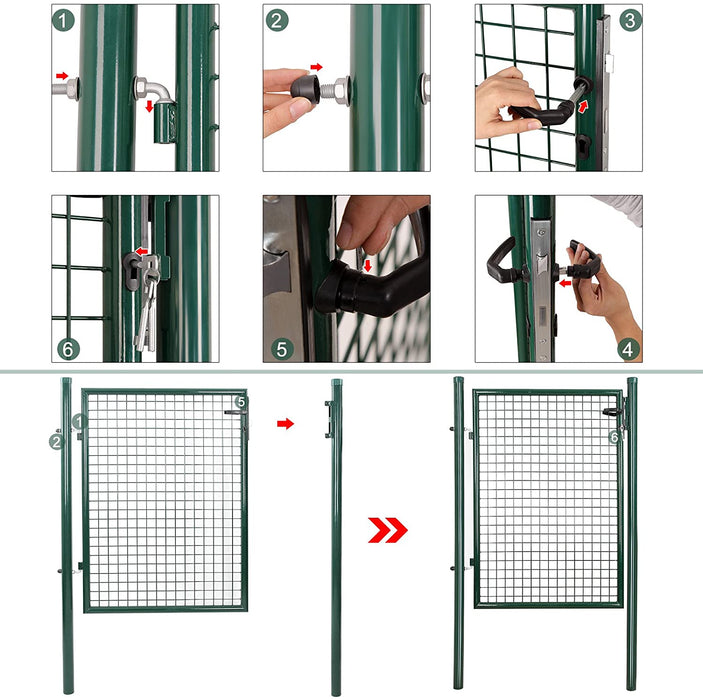 1
2
3
6
5
4
5
1
2
6