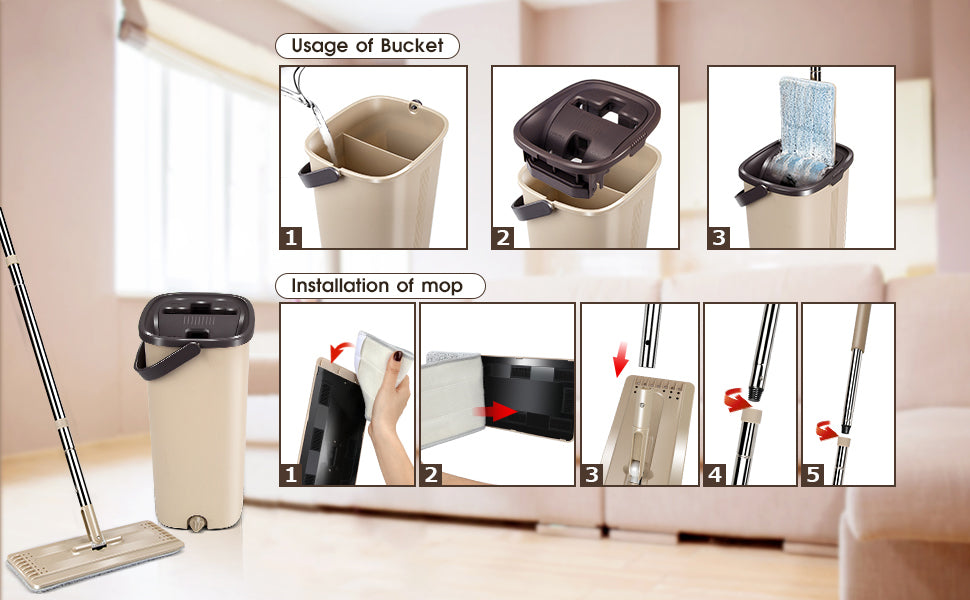 Usage of Bucket

1

2

3

Installation of mop

1

2

3

4

5