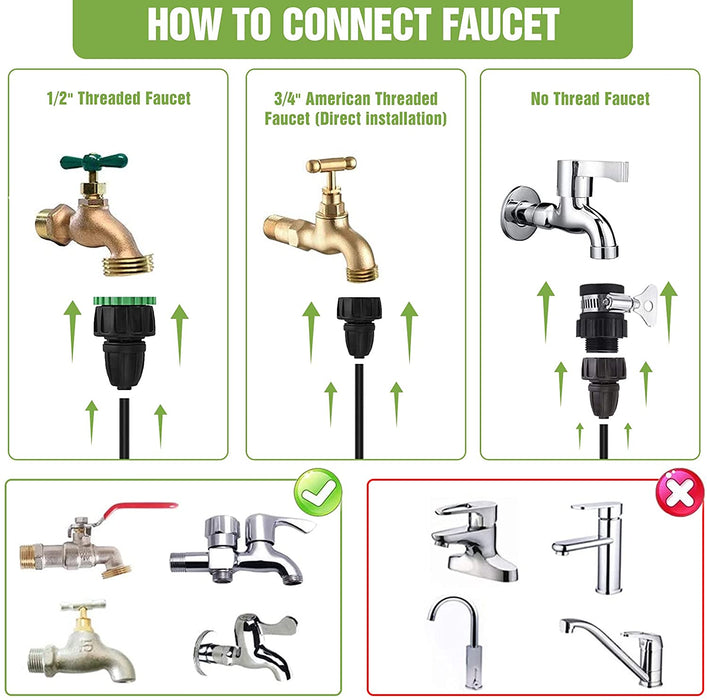 HOW TO CONNECT FAUCET

1/2" Threaded Faucet

3/4" American Threaded Faucet (Direct installation)

No Thread Faucet