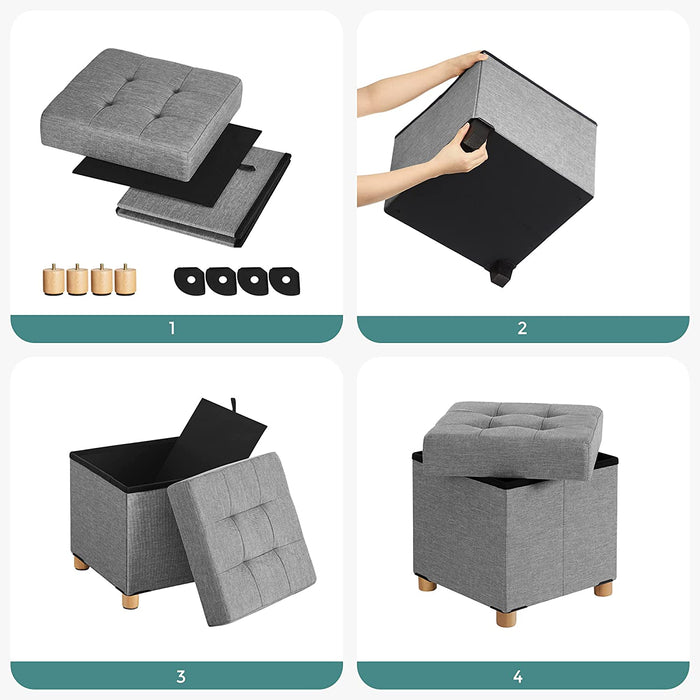 1

2

3

4