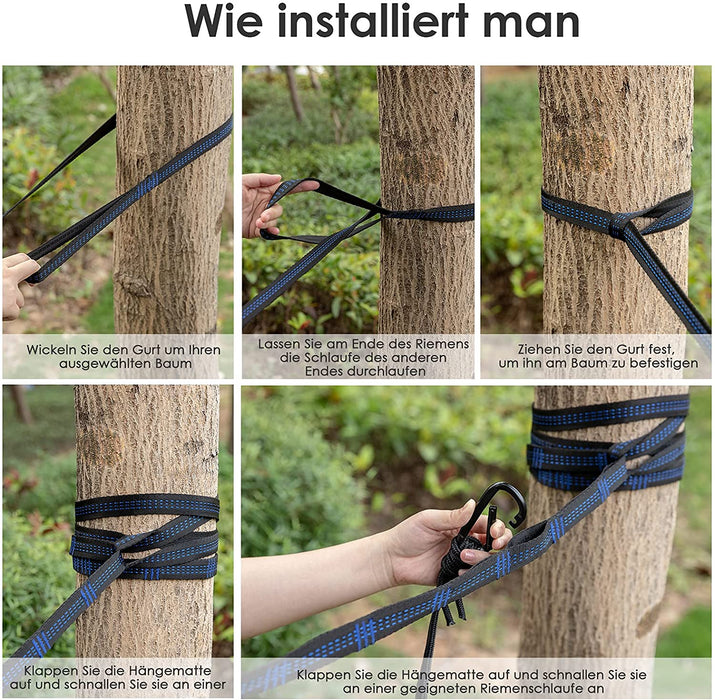 Wie installiert man

Wickeln Sie den Gurt um Ihren ausgewählten Baum

Lassen Sie am Ende des Riemens die Schlaufe des anderen Endes durchlaufen

Ziehen Sie den Gurt fest, um ihn am Baum zu befestigen

Klappen Sie die Hängematte auf und schnallen Sie sie an einer

Klappen Sie die Hängematte auf und schnallen Sie sie an einer geeigneten Riemenschlaufe an