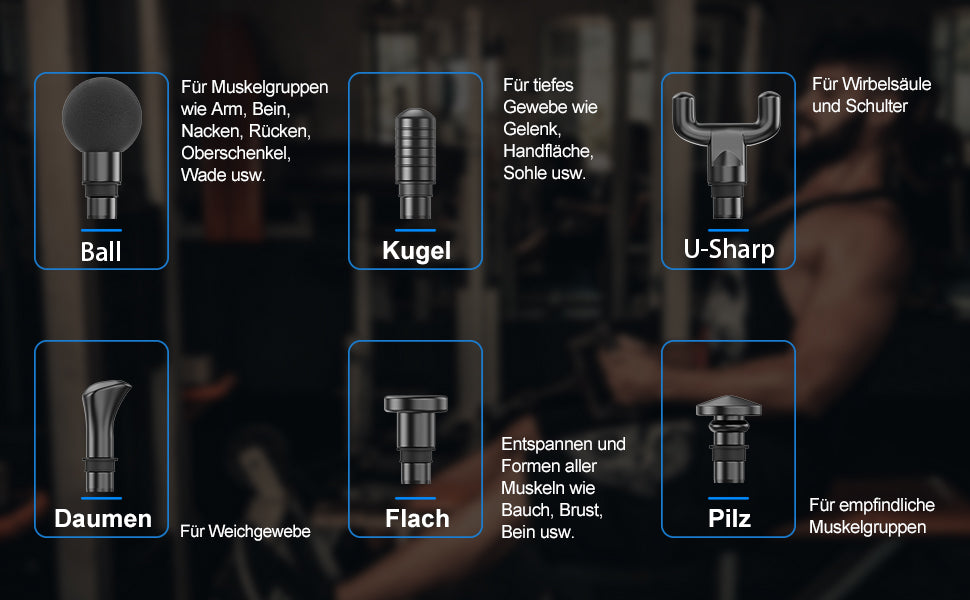 Ball

Für Muskelgruppen wie Arm, Bein, Nacken, Rücken, Oberschenkel, Wade usw.

Kugel

Für tiefes Gewebe wie Gelenk, Handfläche, Sohle usw.

U-Sharp

Für Wirbelsäule und Schulter

Daumen

Für Weichgewebe

Flach

Entspannen und Formen aller Muskeln wie Bauch, Brust, Bein usw.

Pilz

Für empfindliche Muskelgruppen