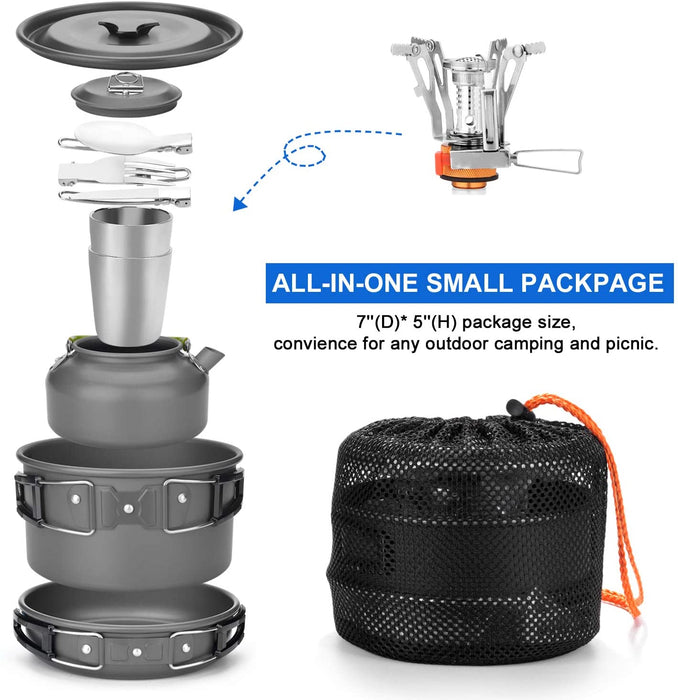 ALL-IN-ONE SMALL PACKPAGE

7''(D)* 5''(H) package size, convience for any outdoor camping and picnic.