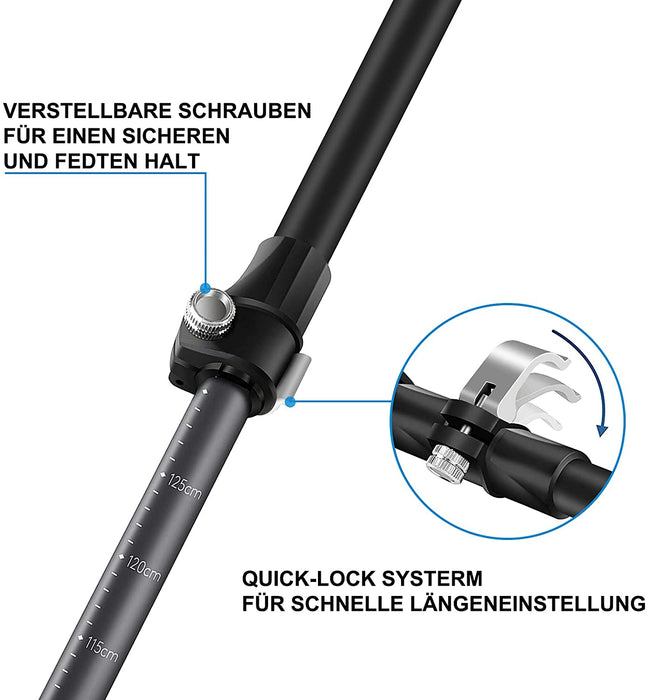 VERSTELLBARE SCHRAUBEN FÜR EINEN SICHEREN UND FEDTEN HALT

125cm

120cm

115cm

QUICK-LOCK SYSTERM
FÜR SCHNELLE LÄNGENEINSTELLUNG