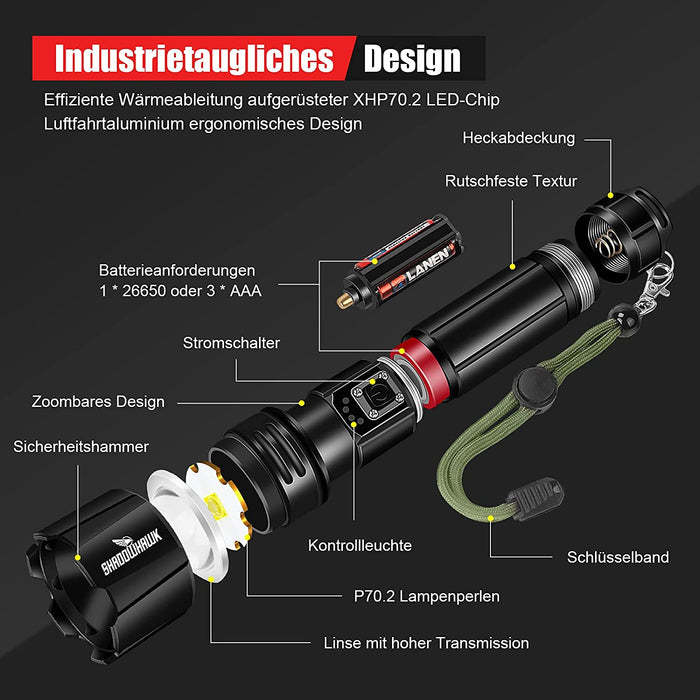 Industrietaugliches Design

Effiziente Wärmeableitung aufgerüsteter XHP70.2 LED-Chip
Luftfahrtaluminium ergonomisches Design

Heckabdeckung

Rutschfeste Textur

Batterieanforderungen
1 * 26650 oder 3 * AAA

LANEN

Stromschalter

Zoombares Design

Sicherheitshammer

SHADOWHAWK

Kontrollleuchte

Schlüsselband

P70.2 Lampenperlen

Linse mit hoher Transmission