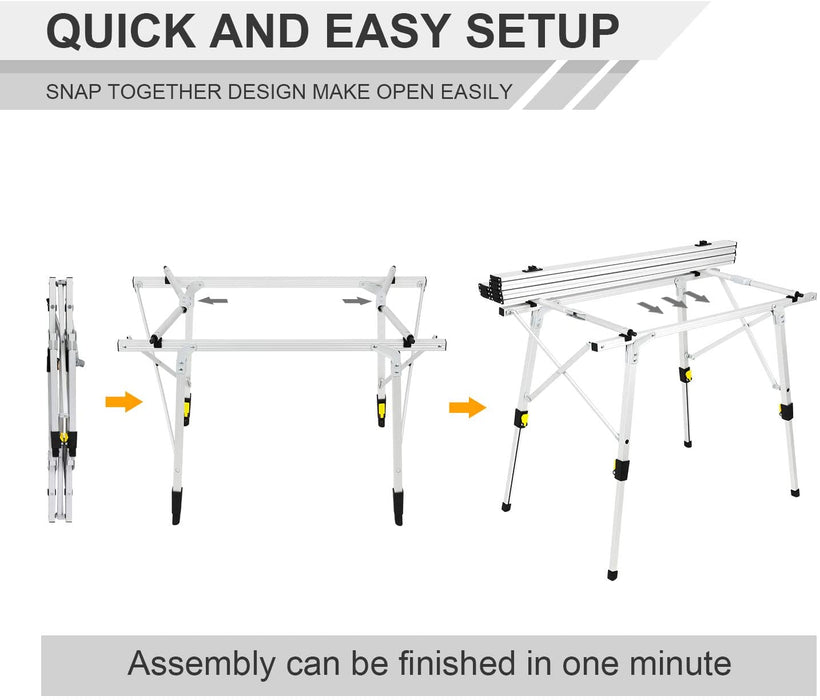 QUICK AND EASY SETUP

SNAP TOGETHER DESIGN MAKE OPEN EASILY

Assembly can be finished in one minute