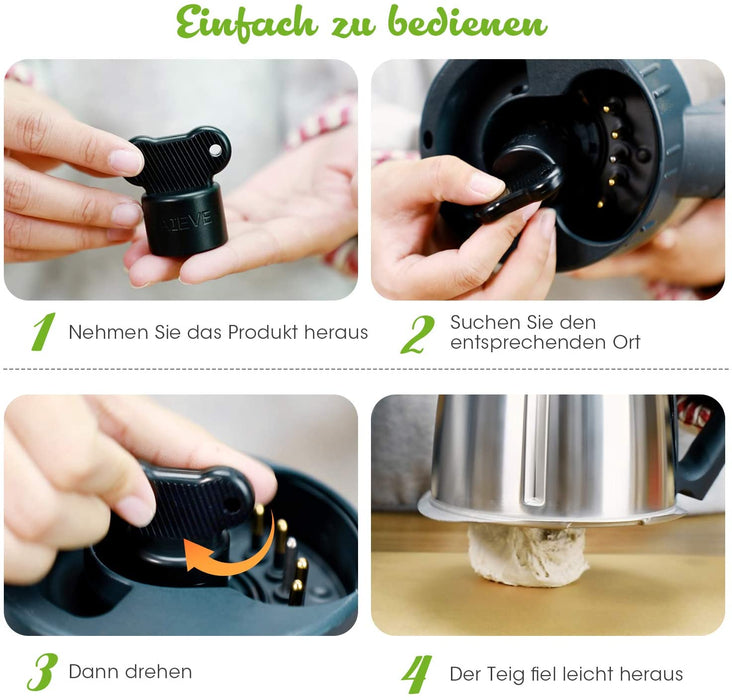 Einfach zu bedienen

AIEVE

1 Nehmen Sie das Produkt heraus

2 Suchen Sie den entsprechenden Ort

3 Dann drehen

4 Der Teig fiel leicht heraus