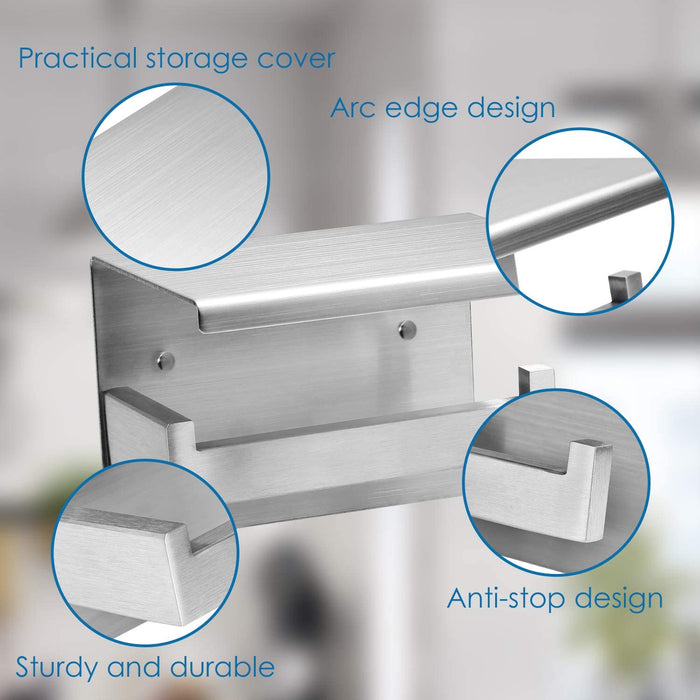 Practical storage cover

Arc edge design

Anti-stop design

Sturdy and durable