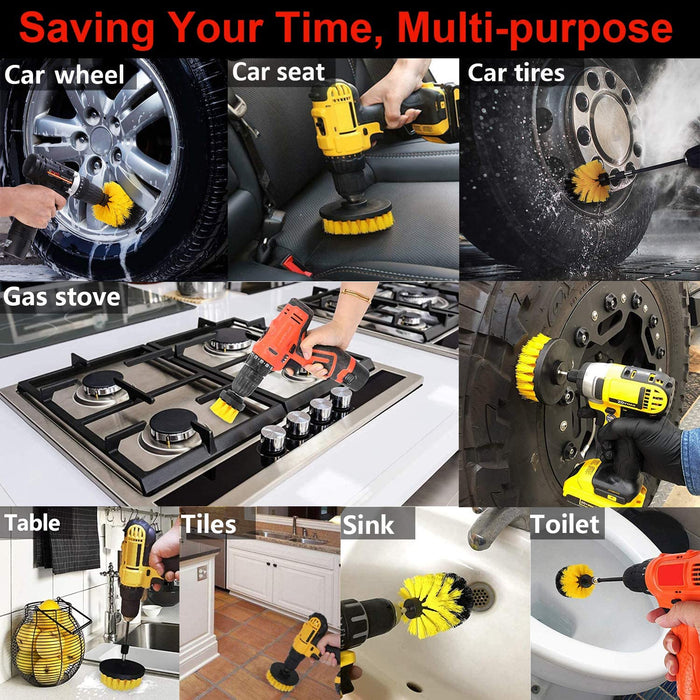 Saving Your Time, Multi-purpose

Car wheel

Car seat

Car tires

Gas stove

Table

Tiles

Sink

Toilet